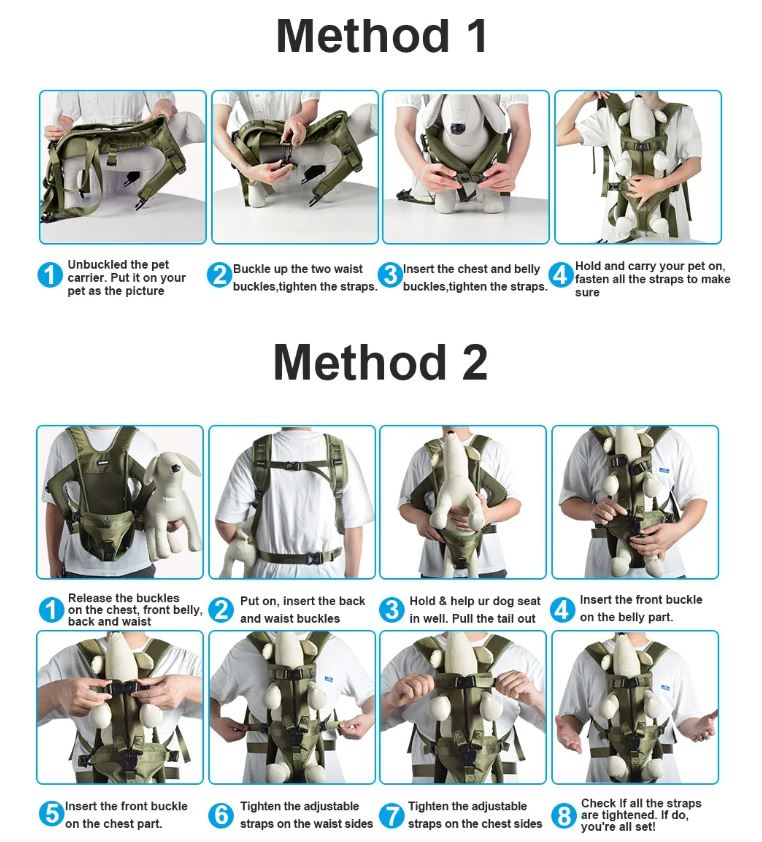 Method 1

1 Unbuckled the pet carrier. Put it on your pet as the picture

2 Buckle up the two waist buckles,tighten the straps.

3 Insert the chest and belly buckles,tighten the straps.

4 Hold and carry your pet on, fasten all the straps to make sure

Method 2

1 Release the buckles on the chest, front belly, back and waist

2 Put on, insert the back and waist buckles

3 Hold & help ur dog seat in well. Pull the tail out

4 Insert the front buckle on the belly part.

5 Insert the front buckle on the chest part.

6 Tighten the adjustable straps on the waist sides

7 Tighten the adjustable straps on the chest sides

8 Check if all the straps are tightened. If do, you're all set!